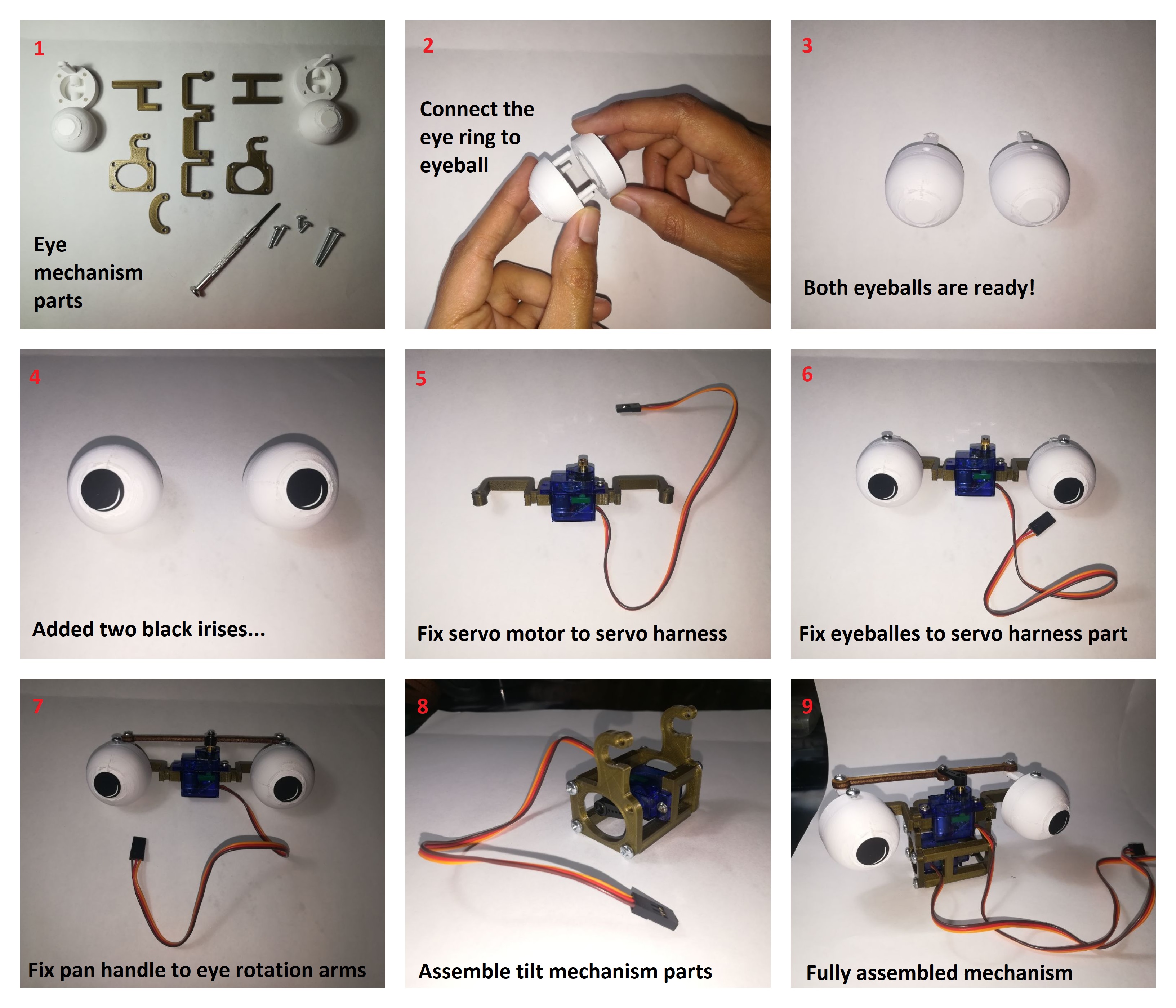 1

Eye mechanism parts

2

Connect the eye ring to eyeball

3

Both eyeballs are ready!

4

Added two black irises...

5

Fix servo motor to servo harness

6

Fix eyeballes to servo harness part

7

Fix pan handle to eye rotation arms

8

Assemble tilt mechanism parts

9

Fully assembled mechanism